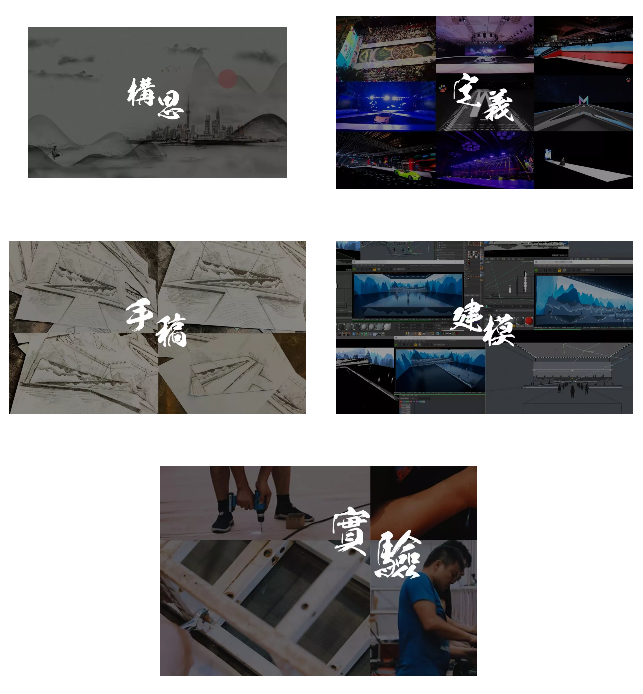 構思

定義

手稿

建模

實驗